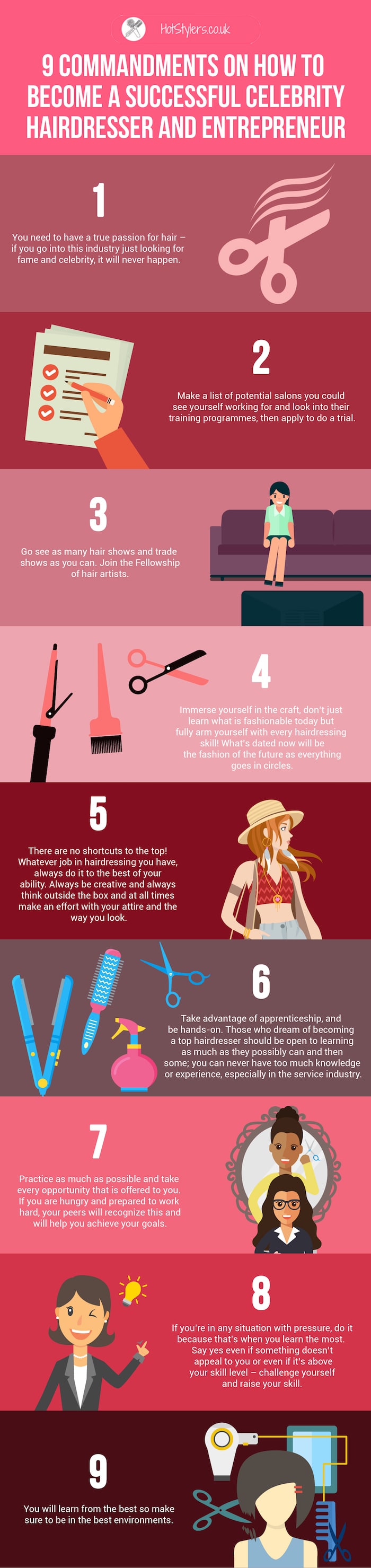 HotStylers.co.uk

9 COMMANDMENTS ON HOW TO BECOME A SUCCESSFUL CELEBRITY HAIRDRESSER AND ENTREPRENEUR

1

You need to have a true passion for hair – if you go into this industry just looking for fame and celebrity, it will never happen.

2

Make a list of potential salons you could see yourself working for and look into their training programmes, then apply to do a trial.

3

Go see as many hair shows and trade shows as you can. Join the Fellowship of hair artists.

4

Immerse yourself in the craft, don't just learn what is fashionable today but fully arm yourself with every hairdressing skill! What's dated now will be the fashion of the future as everything goes in circles.

5

There are no shortcuts to the top! Whatever job in hairdressing you have, always do it to the best of your ability. Always be creative and always think outside the box and at all times make an effort with your attire and the way you look.

6

Take advantage of apprenticeship, and be hands-on. Those who dream of becoming a top hairdresser should be open to learning as much as they possibly can and then some; you can never have too much knowledge or experience, especially in the service industry.

7

Practice as much as possible and take every opportunity that is offered to you. If you are hungry and prepared to work hard, your peers will recognize this and will help you achieve your goals.

8

If you're in any situation with pressure, do it because that's when you learn the most. Say yes even if something doesn't appeal to you or even if it's above your skill level – challenge yourself and raise your skill.

9

You will learn from the best so make sure to be in the best environments.